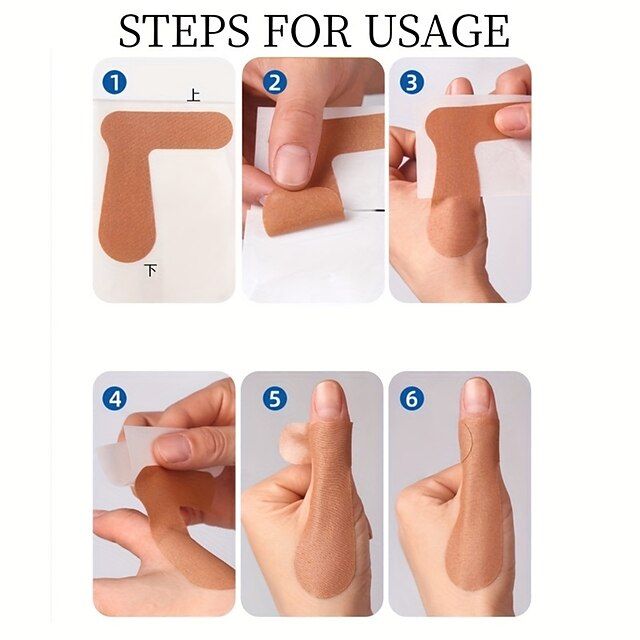 STEPS FOR USAGE

1
上
下

2

3

4

5

6