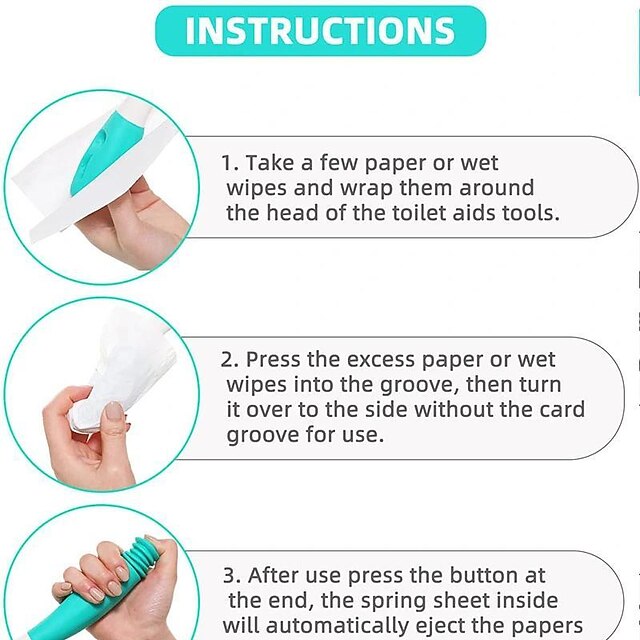 INSTRUCTIONS

1. Take a few paper or wet wipes and wrap them around the head of the toilet aids tools.

2. Press the excess paper or wet wipes into the groove, then turn it over to the side without the card groove for use.

3. After use press the button at the end, the spring sheet inside will automatically eject the papers