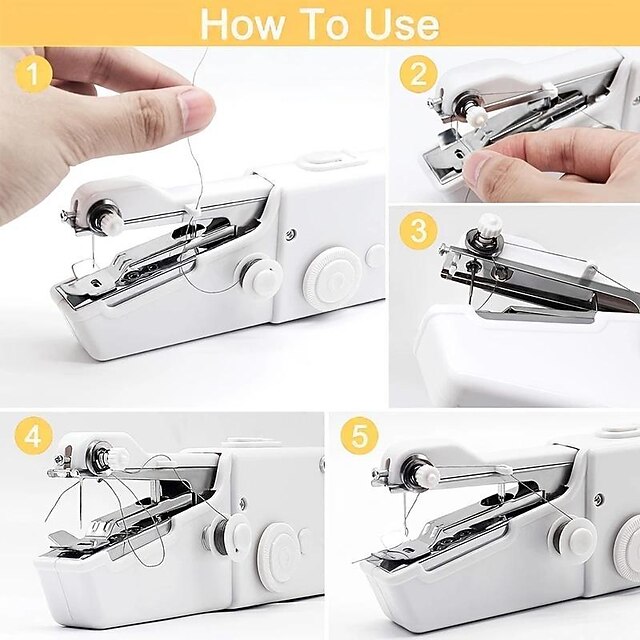 How To Use

1

2

3

4

5