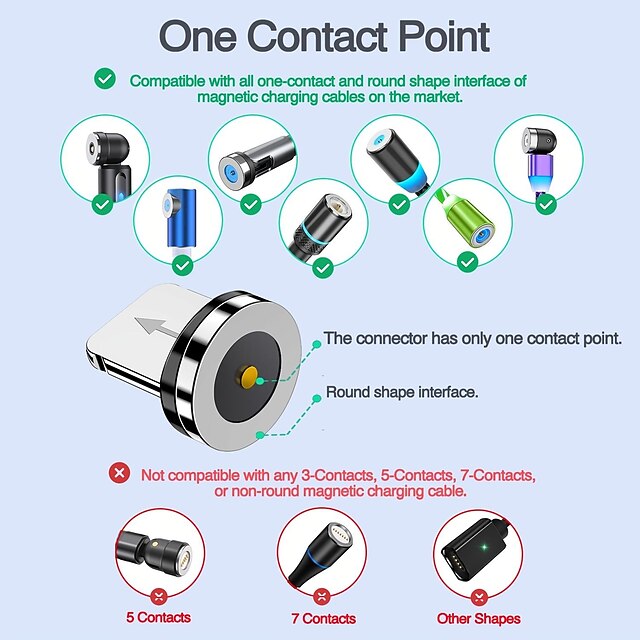 One Contact Point

Compatible with all one-contact and round shape interface of magnetic charging cables on the market.

The connector has only one contact point.

Round shape interface.

Not compatible with any 3-Contacts, 5-Contacts, 7-Contacts, or non-round magnetic charging cable.

5 Contacts

7 Contacts

Other Shapes