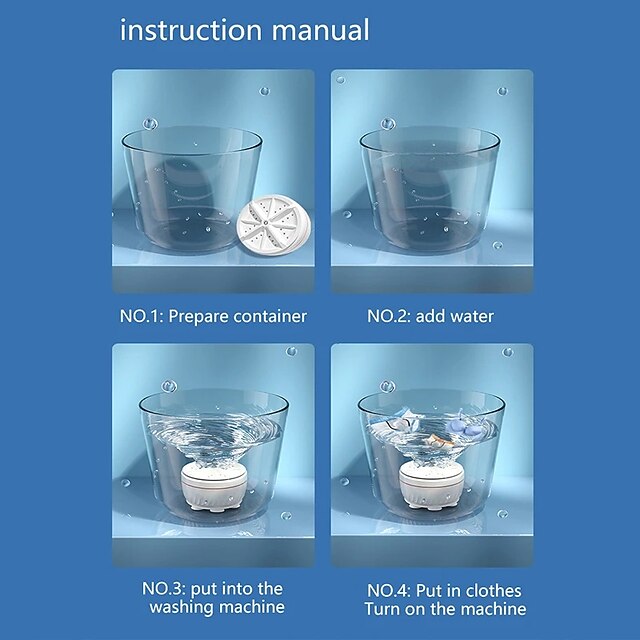 instruction manual

NO.1: Prepare container

NO.2: add water

NO.3: put into the washing machine

NO.4: Put in clothes
Turn on the machine