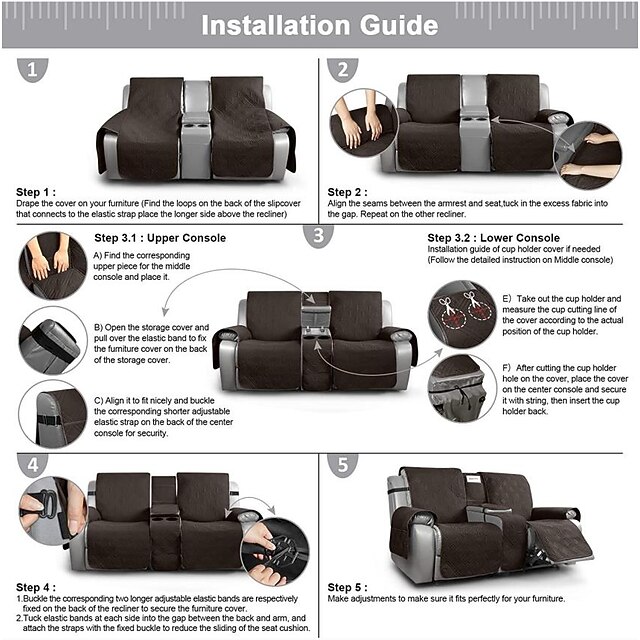 Installation Guide

1

Step 1 :
Drape the cover on your furniture (Find the loops on the back of the slipcover that connects to the elastic strap place the longer side above the recliner)

2

Step 2 :
Align the seams between the armrest and seat,tuck in the excess fabric into the gap. Repeat on the other recliner.

3

Step 3.1 : Upper Console

A) Find the corresponding upper piece for the middle console and place it.

B) Open the storage cover and pull over the elastic band to fix the furniture cover on the back of the storage cover.

C) Align it to fit nicely and buckle the corresponding shorter adjustable elastic strap on the back of the center console for security.

Step 3.2 : Lower Console
Installation guide of cup holder cover if needed
(Follow the detailed instruction on Middle console)

E) Take out the cup holder and measure the cup cutting line of the cover according to the actual position of the cup holder.

F) After cutting the cup holder hole on the cover, place the cover on the center console and secure it with string, then insert the cup holder back.

4

Step 4 :
1.Buckle the corresponding two longer adjustable elastic bands are respectively fixed on the back of the recliner to secure the furniture cover.
2.Tuck elastic bands at each side into the gap between the back and arm, and attach the straps with the fixed buckle to reduce the sliding of the seat cushion.

5

Step 5 :
Make adjustments to make sure it fits perfectly for your furniture.