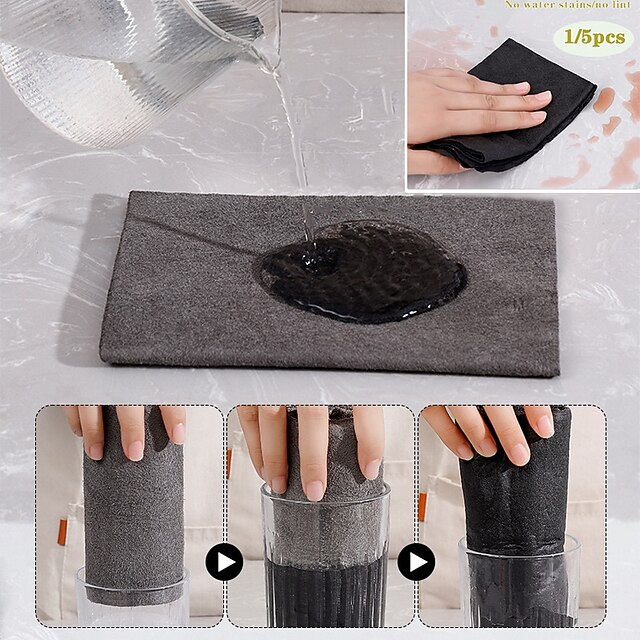 No water stains/no lint

1/5pcs