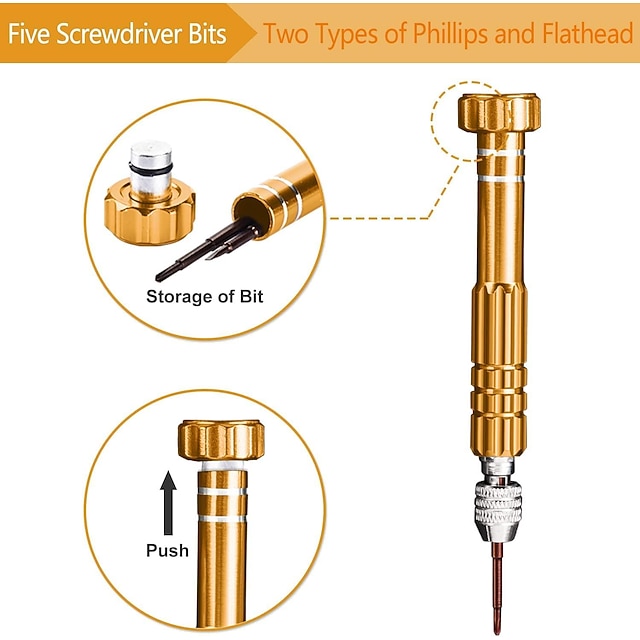 Five Screwdriver Bits Two Types of Phillips and Flathead

Storage of Bit

Push