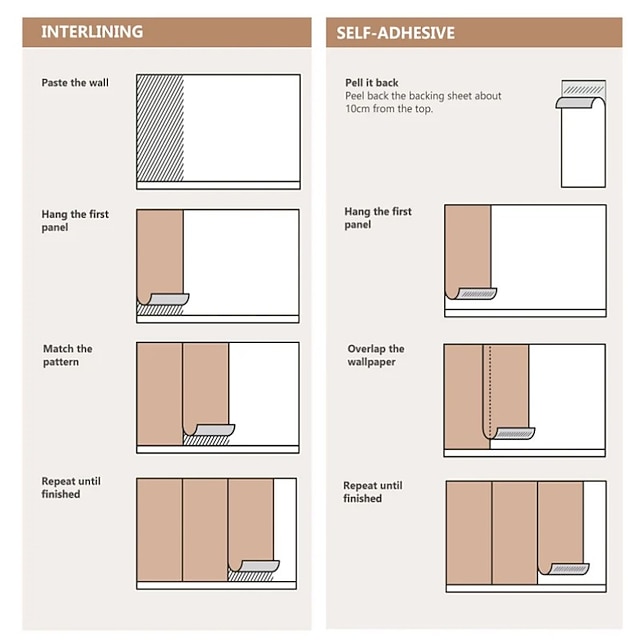 INTERLINING

Paste the wall

Hang the first panel

Match the pattern

Repeat until finished

SELF-ADHESIVE

Pell it back
Peel back the backing sheet about 10cm from the top.

Hang the first panel

Overlap the wallpaper

Repeat until finished