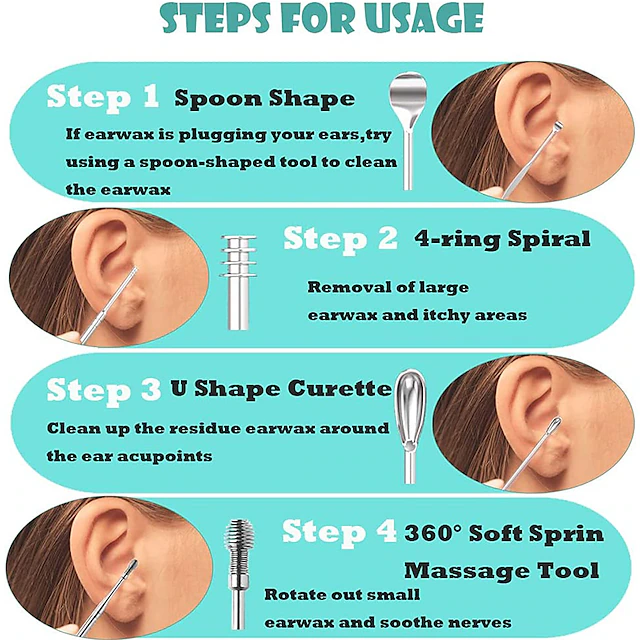 STEPS FOR USAGE

Step 1 Spoon Shape

If earwax is plugging your ears,try using a spoon-shaped tool to clean the earwax

Step 2 4-ring Spiral

Removal of large earwax and itchy areas

Step 3 U Shape Curette

Clean up the residue earwax around the ear acupoints

Step 4 360° Soft Sprin Massage Tool

Rotate out small earwax and soothe nerves