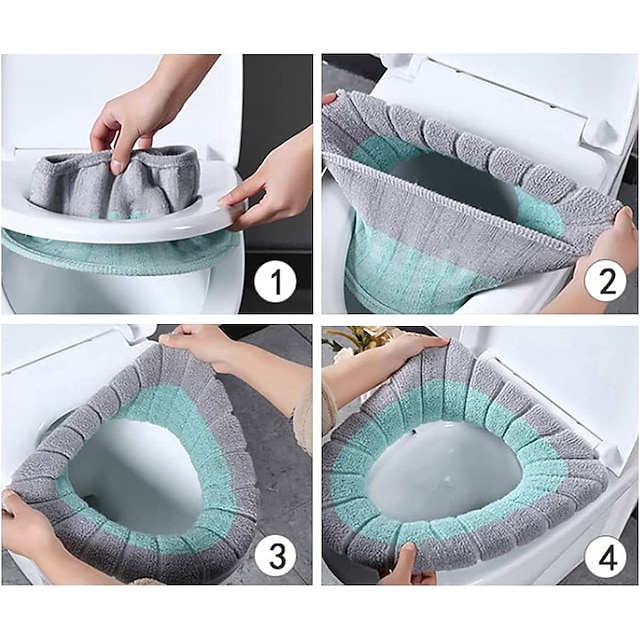 1
2
3
4