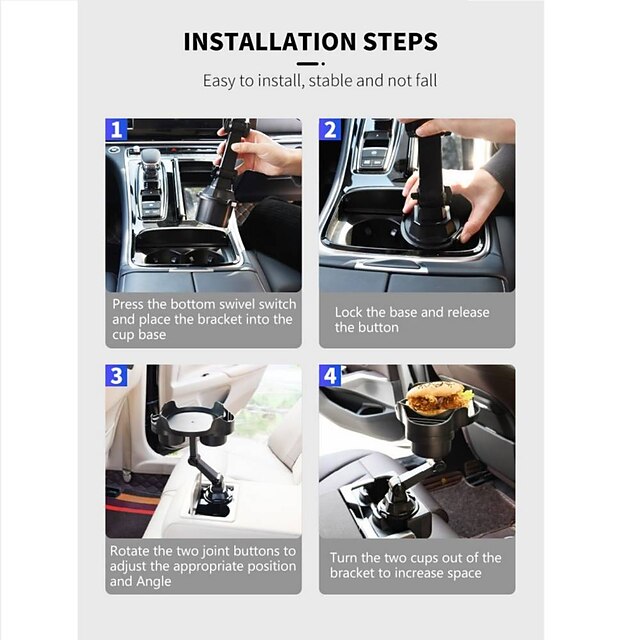 INSTALLATION STEPS

Easy to install, stable and not fall

1

Press the bottom swivel switch and place the bracket into the cup base

2

Lock the base and release the button

3

Rotate the two joint buttons to adjust the appropriate position and Angle

4

Turn the two cups out of the bracket to increase space