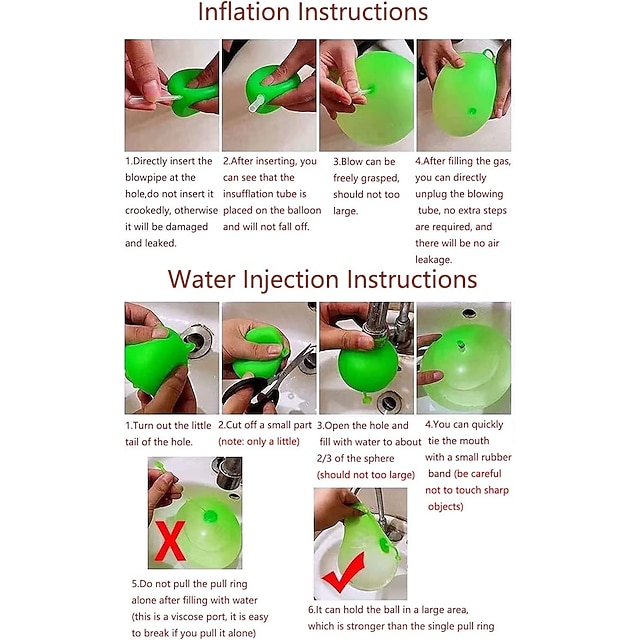 Inflation Instructions

1.Directly insert the blowpipe at the hole,do not insert it crookedly, otherwise it will be damaged and leaked.

2.After inserting, you can see that the insufflation tube is placed on the balloon and will not fall off.

3.Blow can be freely grasped, should not too large.

4.After filling the gas, you can directly unplug the blowing tube, no extra steps are required, and there will be no air leakage.

Water Injection Instructions

1.Turn out the little tail of the hole.

2.Cut off a small part (note: only a little)

3.Open the hole and fill with water to about 2/3 of the sphere (should not too large)

4.You can quickly tie the mouth with a small rubber band (be careful not to touch sharp objects)

5.Do not pull the pull ring alone after filling with water (this is a viscose port, it is easy to break if you pull it alone)

6.It can hold the ball in a large area, which is stronger than the single pull ring