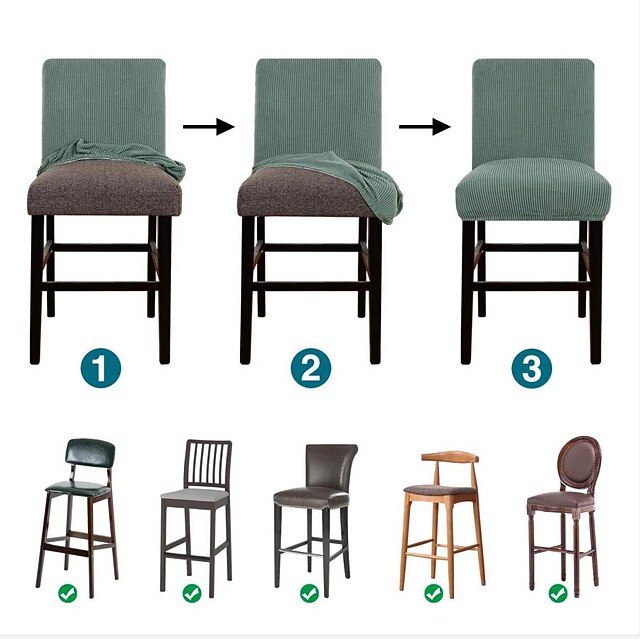 1

2

3