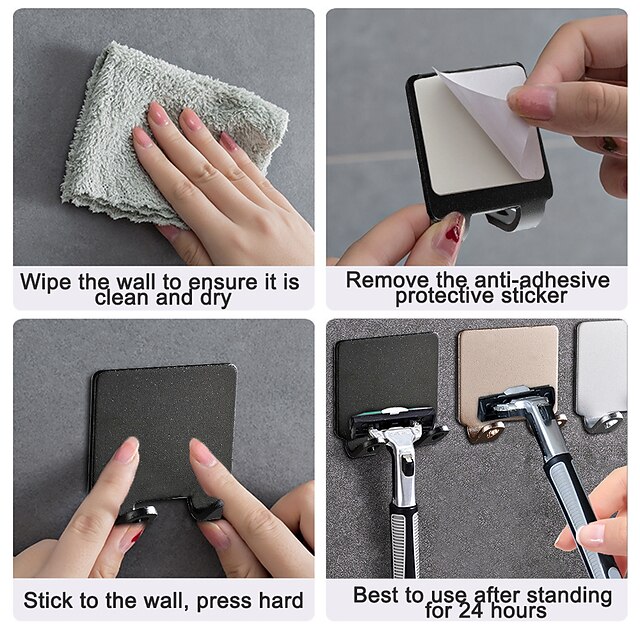 Wipe the wall to ensure it is clean and dry

Remove the anti-adhesive protective sticker

Stick to the wall, press hard

Best to use after standing for 24 hours