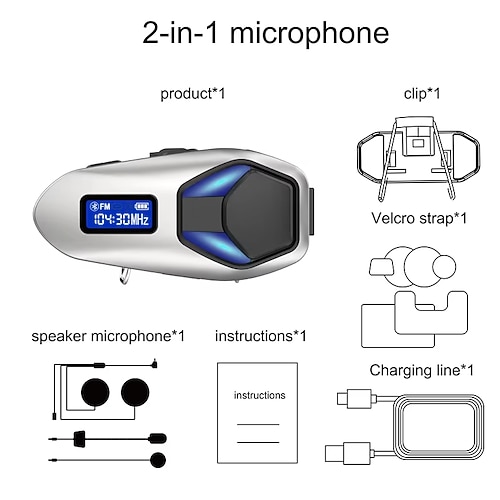 2-in-1 microphone

product*1

clip*1

FM
104:30MHz

Velcro strap*1

speaker microphone*1

instructions*1

instructions

Charging line*1