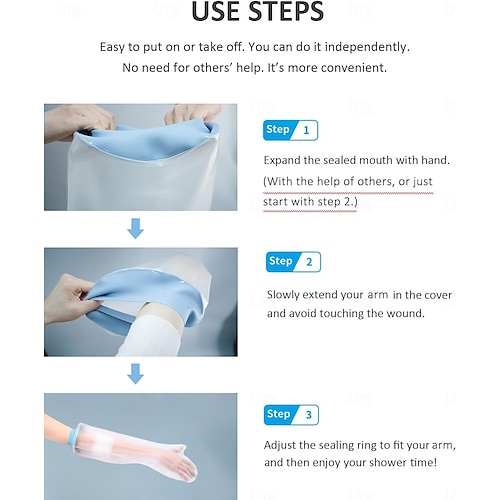 USE STEPS

Easy to put on or take off. You can do it independently. No need for others' help. It's more convenient.

Step 1

Expand the sealed mouth with hand. (With the help of others, or just start with step 2.)

Step 2

Slowly extend your arm in the cover and avoid touching the wound.

Step 3

Adjust the sealing ring to fit your arm, and then enjoy your shower time!