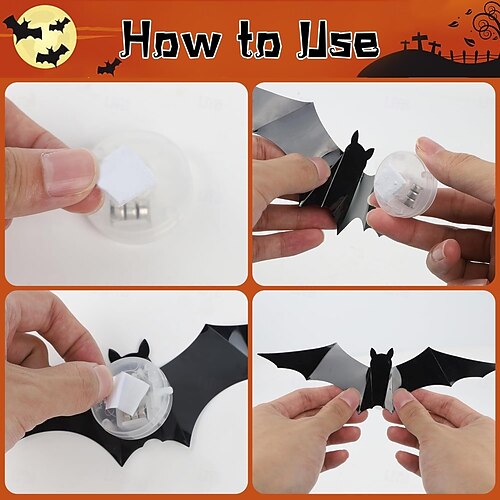 How to Use