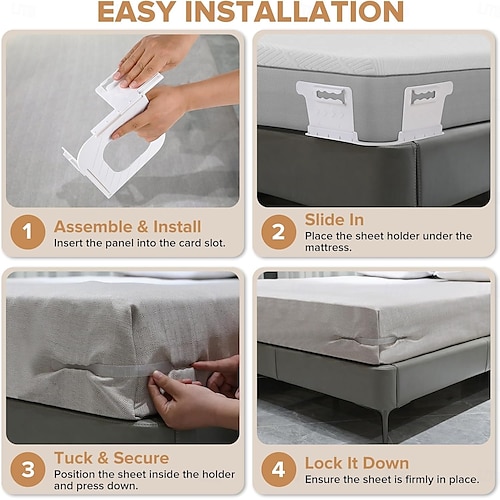 EASY INSTALLATION

1 Assemble & Install
Insert the panel into the card slot.

2 Slide In
Place the sheet holder under the mattress.

3 Tuck & Secure
Position the sheet inside the holder and press down.

4 Lock It Down
Ensure the sheet is firmly in place.