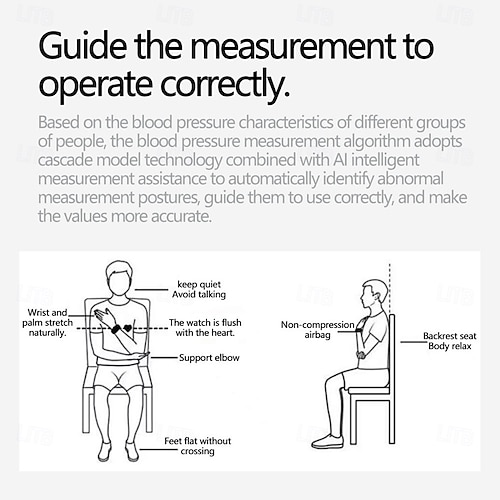 Guide the measurement to operate correctly.

Based on the blood pressure characteristics of different groups of people, the blood pressure measurement algorithm adopts cascade model technology combined with AI intelligent measurement assistance to automatically identify abnormal measurement postures, guide them to use correctly, and make the values more accurate.

keep quiet
Avoid talking

Wrist and palm stretch naturally.

The watch is flush with the heart.

Support elbow

Feet flat without crossing

Non-compression airbag

Backrest seat
Body relax