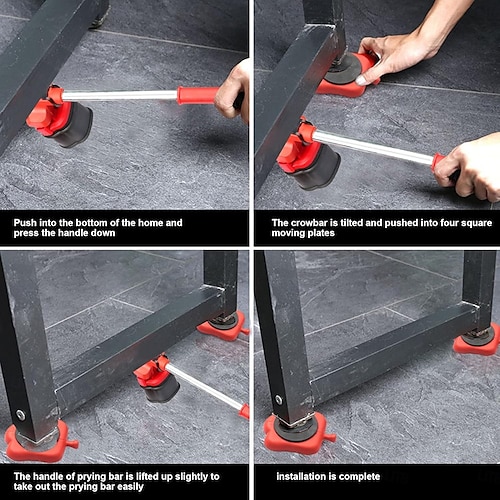 Push into the bottom of the home and press the handle down

The crowbar is tilted and pushed into four square moving plates

The handle of prying bar is lifted up slightly to take out the prying bar easily

installation is complete