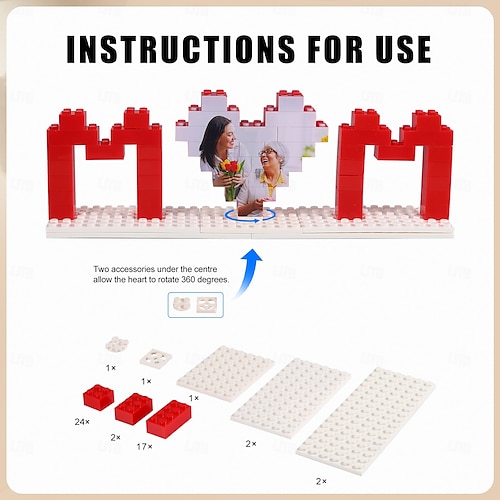 INSTRUCTIONS FOR USE

Two accessories under the centre allow the heart to rotate 360 degrees.

1×

1×

1×

24×

2×

17×

2×

2×