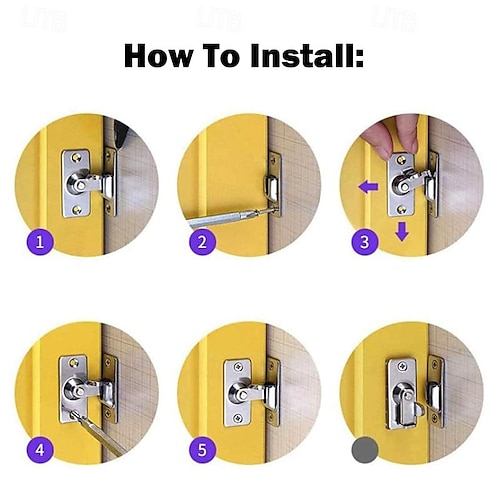 How To Install:

1

2

3

4

5