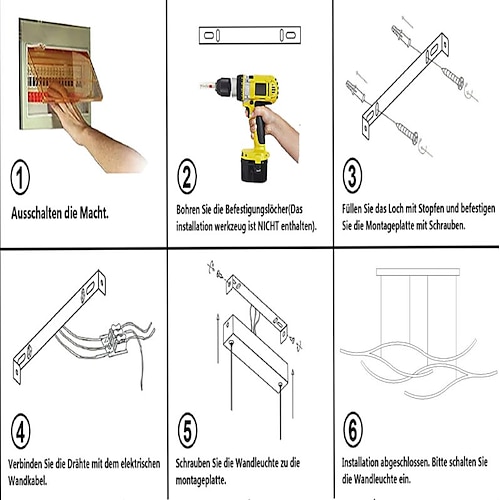 1

Ausschalten die Macht.

2

Bohren Sie die Befestigungslöcher(Das installation werkzeug ist NICHT enthalten).

3

Füllen Sie das Loch mit Stopfen und befestigen Sie die Montageplatte mit Schrauben.

4

Verbinden Sie die Drähte mit dem elektrischen Wandkabel.

5

Schrauben Sie die Wandleuchte zu die montageplatte.

6

Installation abgeschlossen. Bitte schalten Sie die Wandleuchte ein.