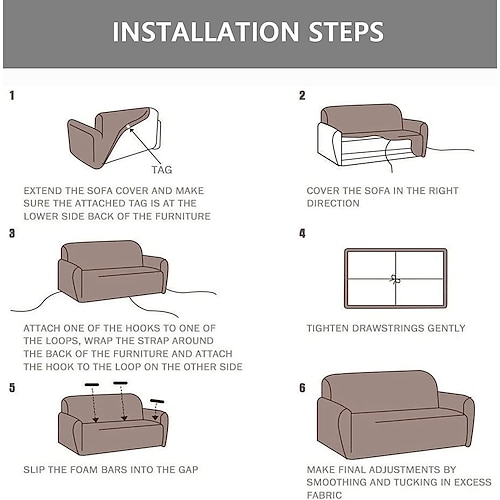 INSTALLATION STEPS

1

TAG

EXTEND THE SOFA COVER AND MAKE SURE THE ATTACHED TAG IS AT THE LOWER SIDE BACK OF THE FURNITURE

2

COVER THE SOFA IN THE RIGHT DIRECTION

3

ATTACH ONE OF THE HOOKS TO ONE OF THE LOOPS, WRAP THE STRAP AROUND THE BACK OF THE FURNITURE AND ATTACH THE HOOK TO THE LOOP ON THE OTHER SIDE

4

TIGHTEN DRAWSTRINGS GENTLY

5

SLIP THE FOAM BARS INTO THE GAP

6

MAKE FINAL ADJUSTMENTS BY SMOOTHING AND TUCKING IN EXCESS FABRIC