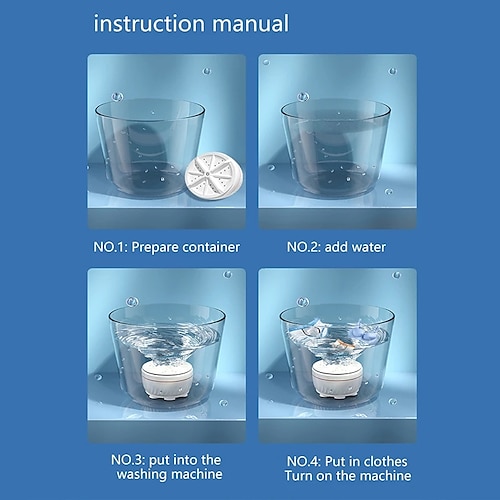 instruction manual

NO.1: Prepare container

NO.2: add water

NO.3: put into the washing machine

NO.4: Put in clothes
Turn on the machine