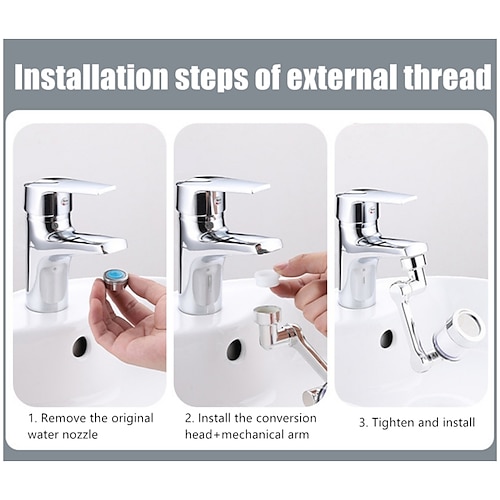 Installation steps of external thread

1. Remove the original water nozzle

2. Install the conversion head+mechanical arm

3. Tighten and install