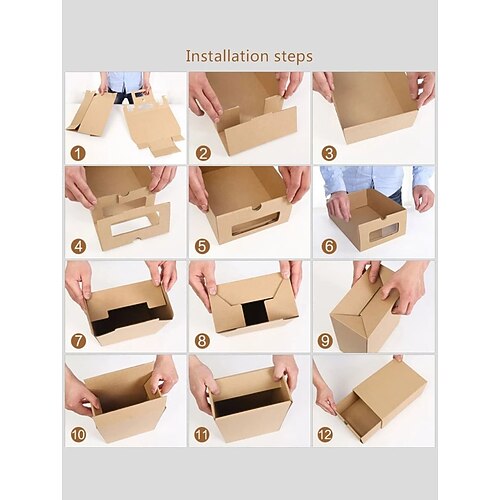 Installation steps

1

2

3

4

5

6

7

8

9

10

11

12