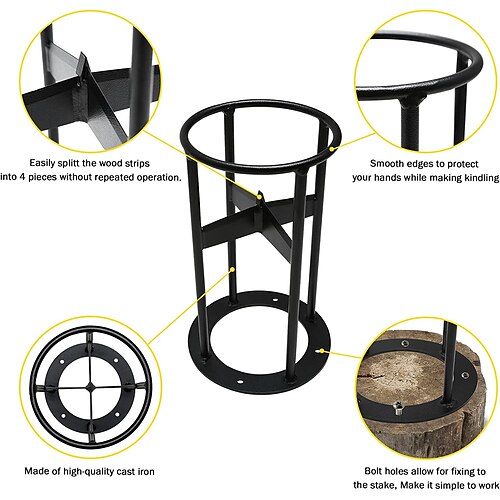 Easily splitt the wood strips into 4 pieces without repeated operation.

Smooth edges to protect your hands while making kindling

Made of high-quality cast iron

Bolt holes allow for fixing to the stake, Make it simple to work