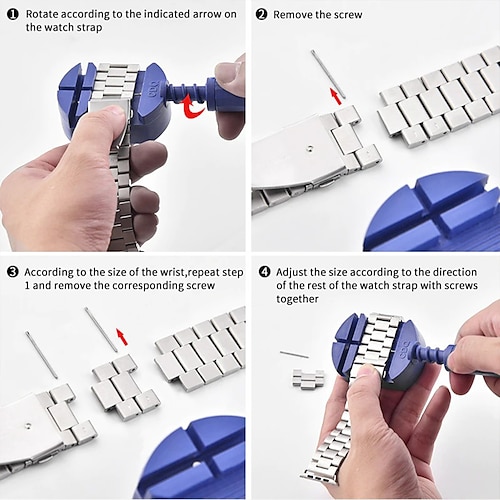 ❶ Rotate according to the indicated arrow on the watch strap

❷ Remove the screw

❸ According to the size of the wrist,repeat step 1 and remove the corresponding screw

❹ Adjust the size according to the direction of the rest of the watch strap with screws together