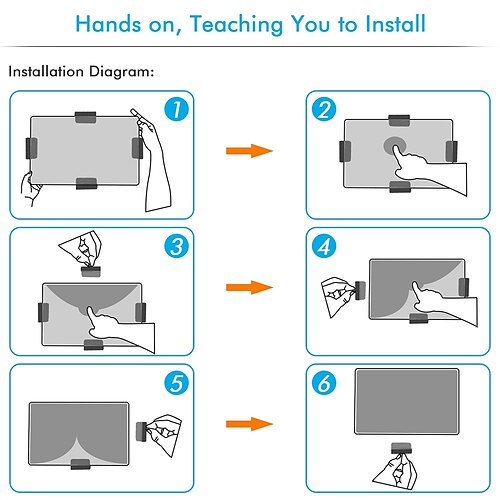 Hands on, Teaching You to Install

Installation Diagram:

1

2

3

4

5

6