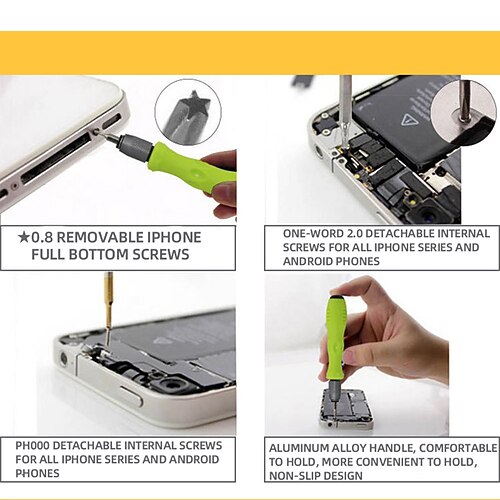 ★0.8 REMOVABLE IPHONE FULL BOTTOM SCREWS

ONE-WORD 2.0 DETACHABLE INTERNAL SCREWS FOR ALL IPHONE SERIES AND ANDROID PHONES

PH000 DETACHABLE INTERNAL SCREWS FOR ALL IPHONE SERIES AND ANDROID PHONES

ALUMINUM ALLOY HANDLE, COMFORTABLE TO HOLD, MORE CONVENIENT TO HOLD, NON-SLIP DESIGN