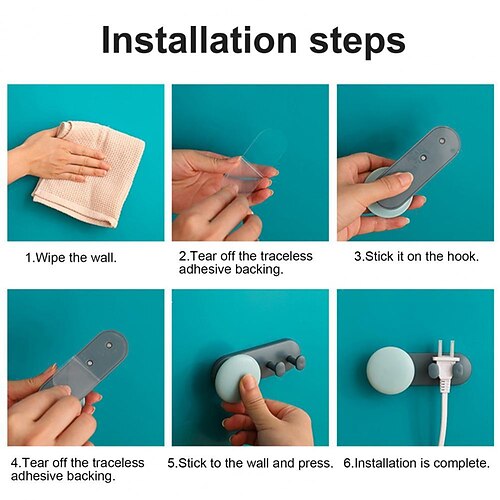 Installation steps

1.Wipe the wall.

2.Tear off the traceless adhesive backing.

3.Stick it on the hook.

4.Tear off the traceless adhesive backing.

5.Stick to the wall and press.

6.Installation is complete.