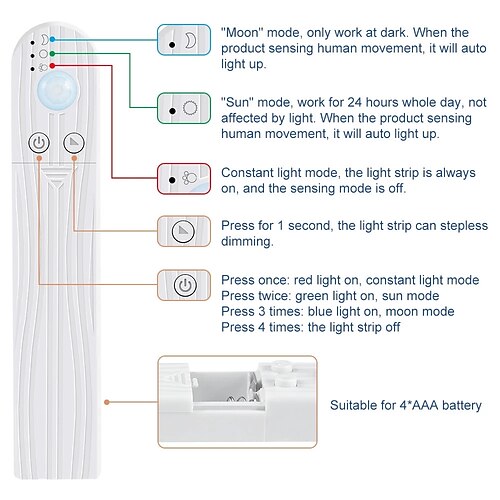 "Moon" mode, only work at dark. When the product sensing human movement, it will auto light up.

"Sun" mode, work for 24 hours whole day, not affected by light. When the product sensing human movement, it will auto light up.

Constant light mode, the light strip is always on, and the sensing mode is off.

Press for 1 second, the light strip can stepless dimming.

Press once: red light on, constant light mode
Press twice: green light on, sun mode
Press 3 times: blue light on, moon mode
Press 4 times: the light strip off

Suitable for 4*AAA battery