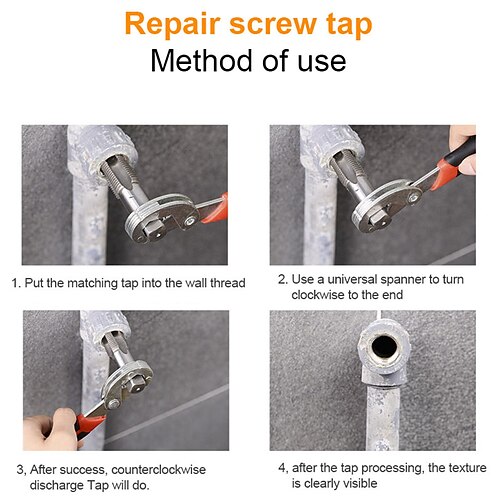 Repair screw tap
Method of use

1. Put the matching tap into the wall thread

2. Use a universal spanner to turn clockwise to the end

3, After success, counterclockwise discharge Tap will do.

4, after the tap processing, the texture is clearly visible