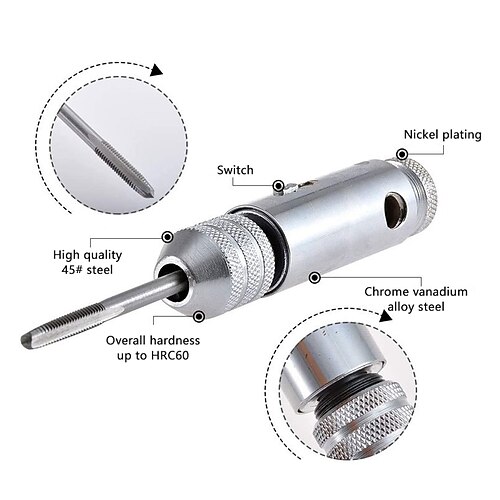 Nickel plating

Switch

High quality
45# steel

Chrome vanadium
alloy steel

Overall hardness
up to HRC60