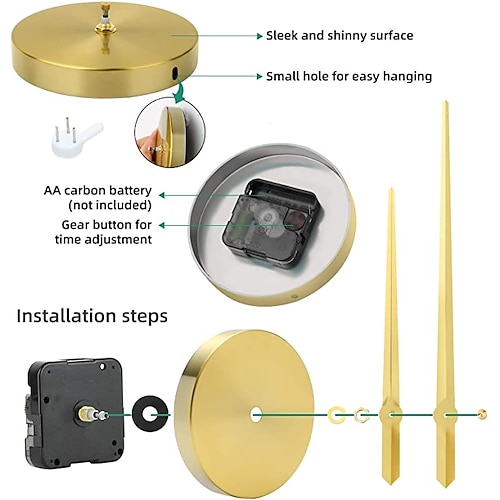 Sleek and shinny surface

Small hole for easy hanging

AA carbon battery
(not included)

Gear button for
time adjustment

Installation steps