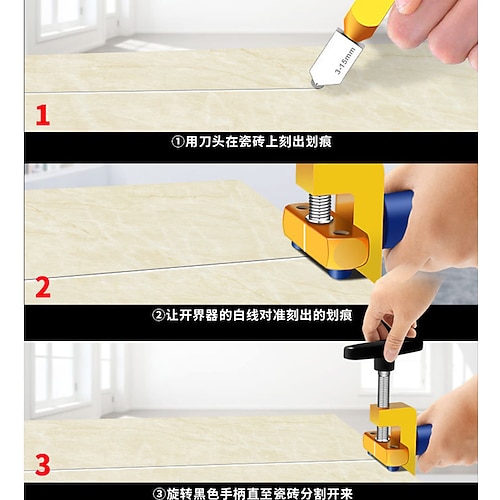 3-15mm

1

①用刀头在瓷砖上刻出划痕

2

②让开界器的白线对准刻出的划痕

3

③旋转黑色手柄直至瓷砖分割开来