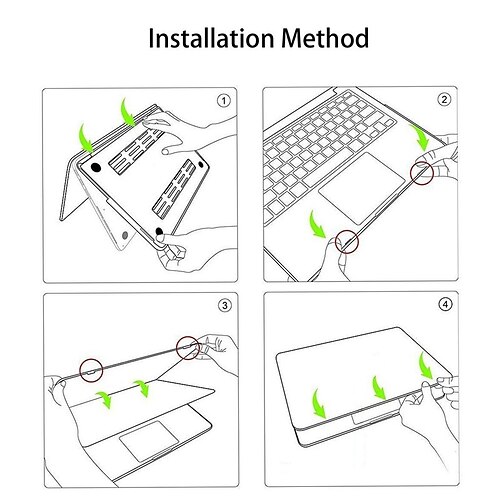 Installation Method

①

②

③

④