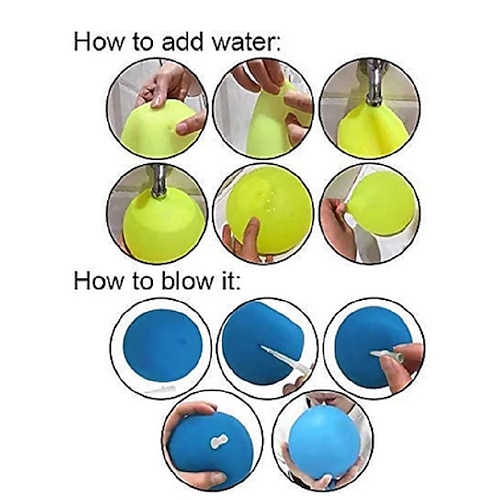 How to add water:

How to blow it: