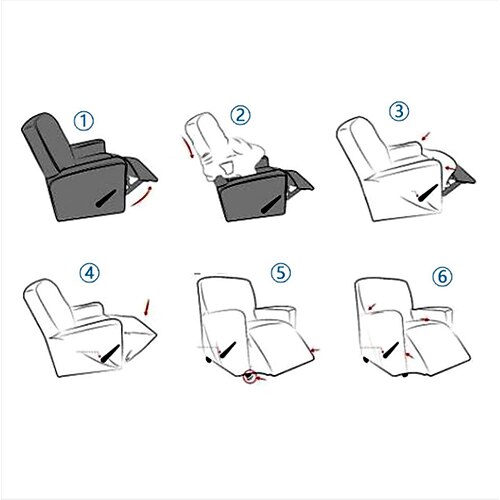 ①
②
③
④
⑤
⑥