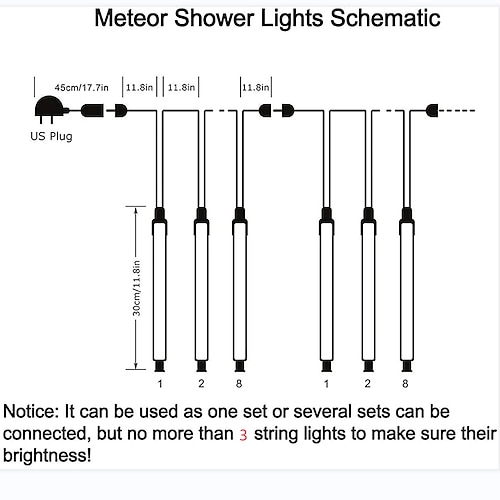 Meteor Shower Lights Schematic

45cm/17.7in

11.8in

11.8in

11.8in

US Plug

30cm/11.8in

1

2

8

1

2

8

Notice: It can be used as one set or several sets can be connected, but no more than 3 string lights to make sure their brightness!