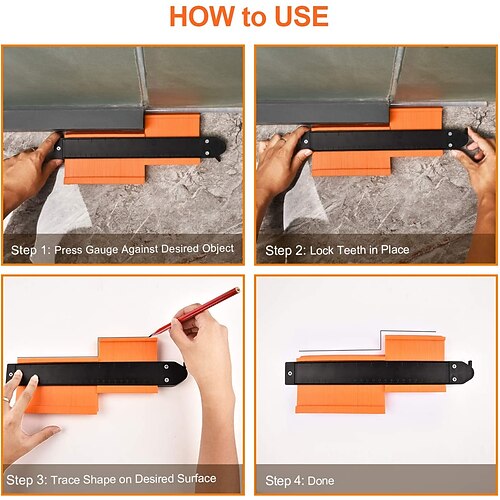 HOW to USE

Step 1: Press Gauge Against Desired Object

Step 2: Lock Teeth in Place

Step 3: Trace Shape on Desired Surface

Step 4: Done