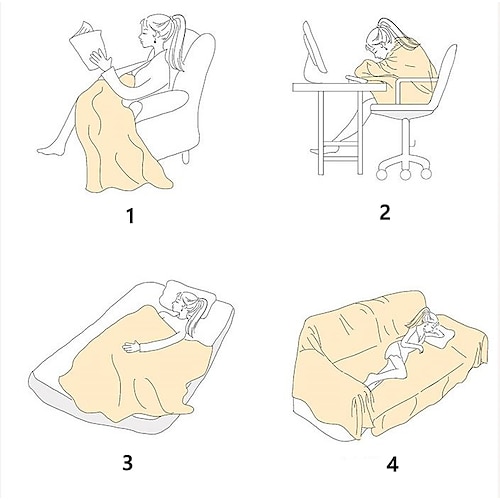 1

2

3

4