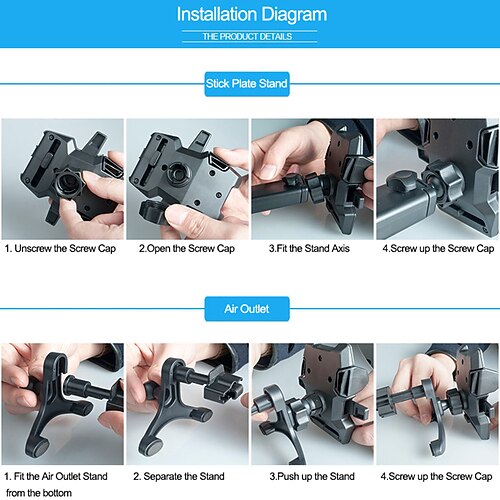 Installation Diagram

THE PRODUCT DETAILS

Stick Plate Stand

1. Unscrew the Screw Cap

2.Open the Screw Cap

3.Fit the Stand Axis

4.Screw up the Screw Cap

Air Outlet

1. Fit the Air Outlet Stand from the bottom

2. Separate the Stand

3.Push up the Stand

4.Screw up the Screw Cap