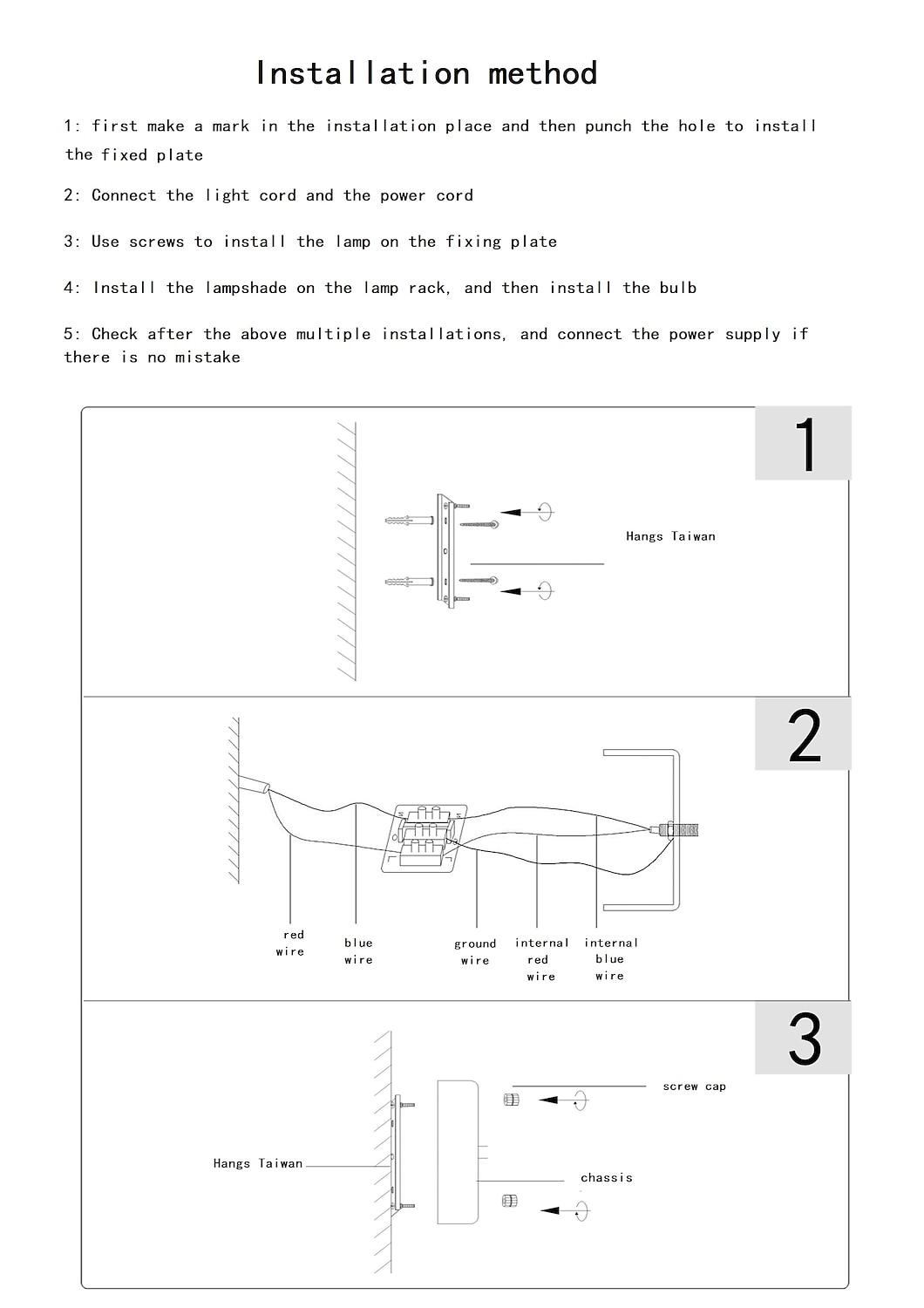 Installation method

1: first make a mark in the installation place and then punch the hole to install the fixed plate

2: Connect the light cord and the power cord

3: Use screws to install the lamp on the fixing plate

4: Install the lampshade on the lamp rack, and then install the bulb

5: Check after the above multiple installations, and connect the power supply if there is no mistake

1

Hangs Taiwan

2

red wire

blue wire

ground wire

internal red wire

internal blue wire

3

screw cap

Hangs Taiwan

chassis