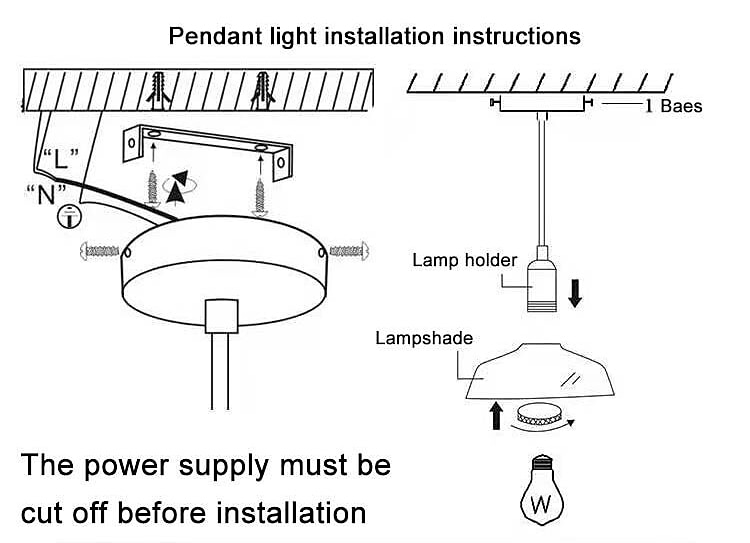 Pendant light installation instructions

"L"

"N"

1 Baes

Lamp holder

Lampshade

W

The power supply must be cut off before installation