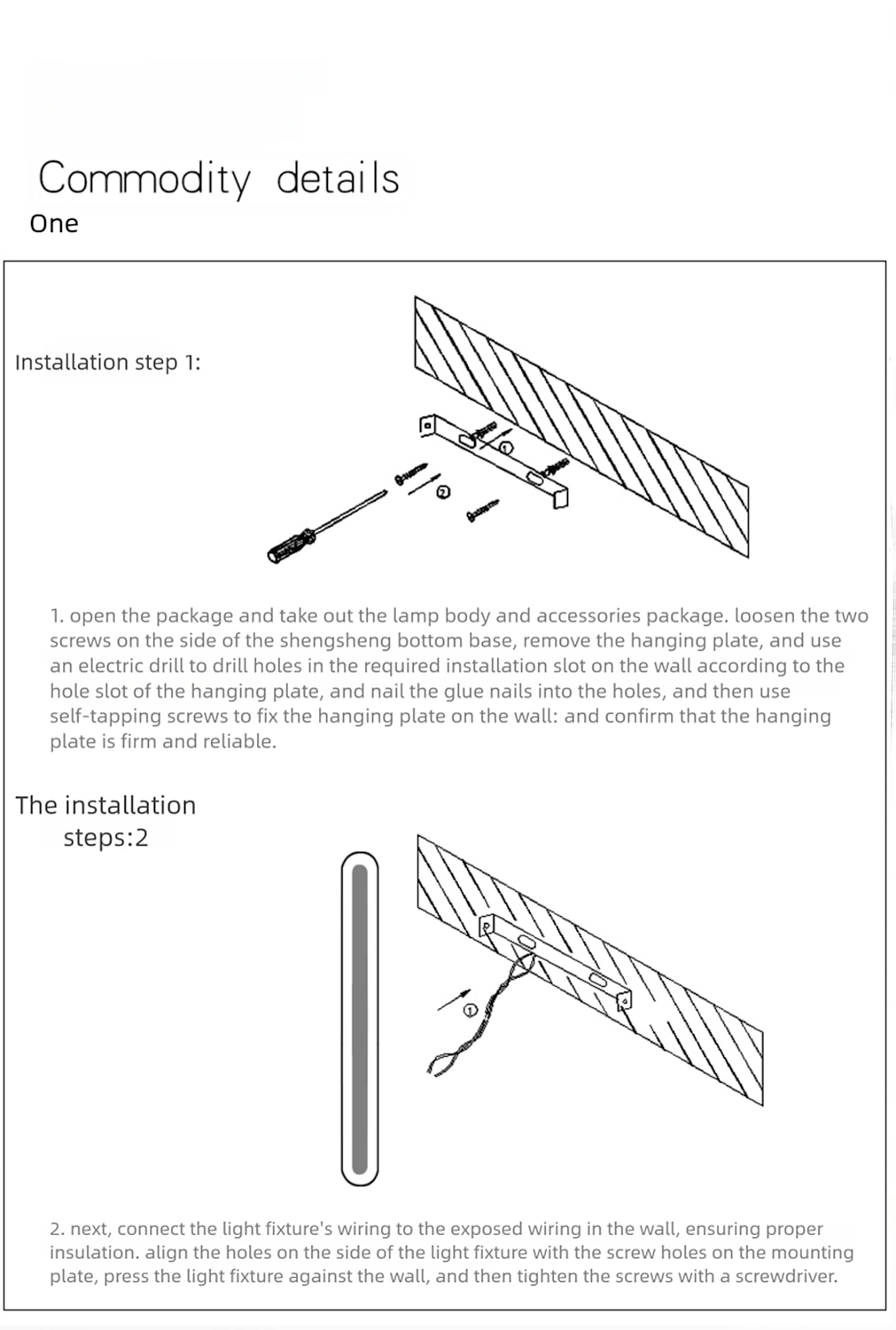 Commodity details
One

Installation step 1:

①

②

1. open the package and take out the lamp body and accessories package. loosen the two screws on the side of the shengsheng bottom base, remove the hanging plate, and use an electric drill to drill holes in the required installation slot on the wall according to the hole slot of the hanging plate, and nail the glue nails into the holes, and then use self-tapping screws to fix the hanging plate on the wall: and confirm that the hanging plate is firm and reliable.

The installation steps:2

①

2. next, connect the light fixture's wiring to the exposed wiring in the wall, ensuring proper insulation. align the holes on the side of the light fixture with the screw holes on the mounting plate, press the light fixture against the wall, and then tighten the screws with a screwdriver.