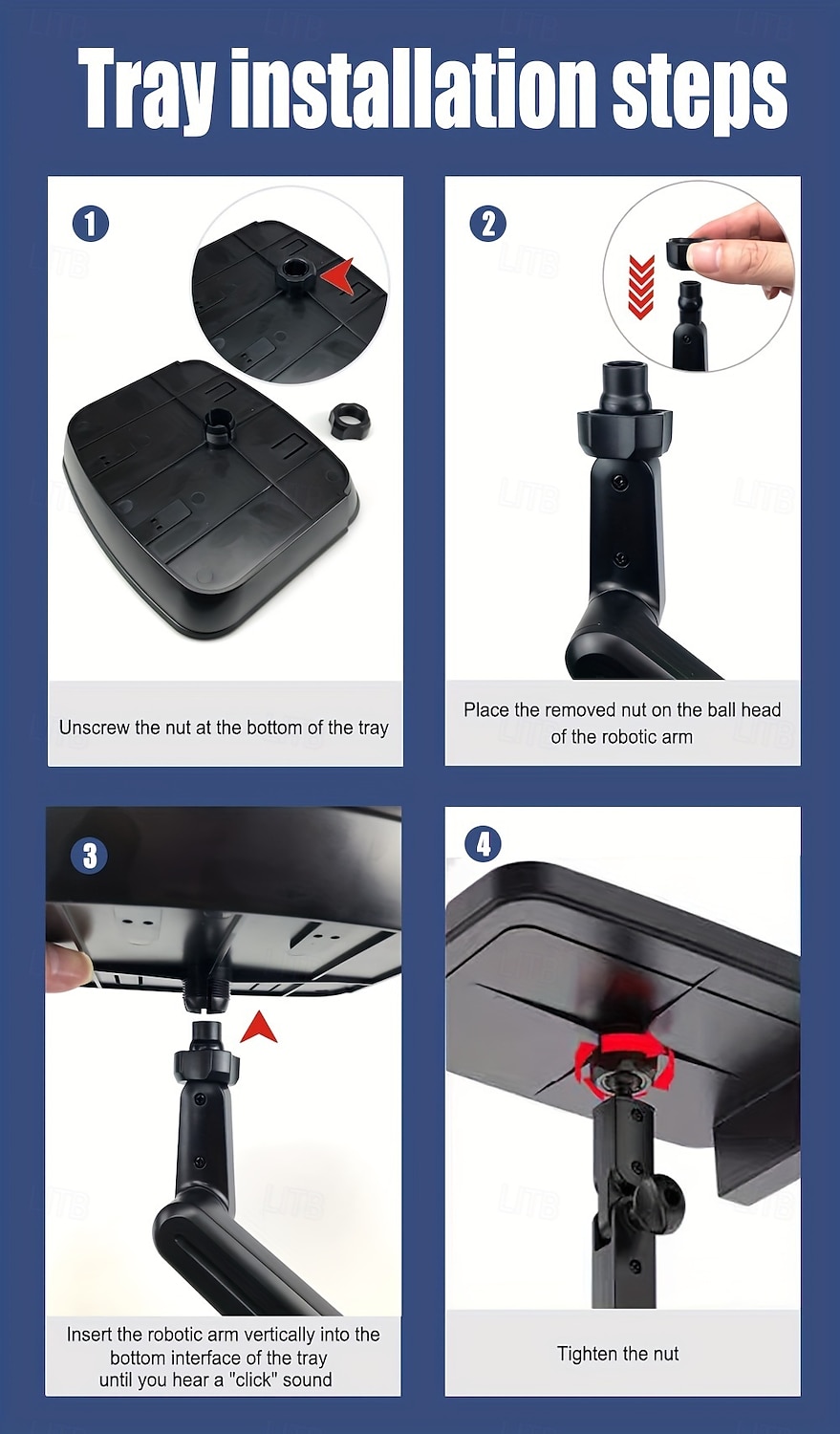 Tray installation steps

1

Unscrew the nut at the bottom of the tray

2

Place the removed nut on the ball head of the robotic arm

3

Insert the robotic arm vertically into the bottom interface of the tray until you hear a "click" sound

4

Tighten the nut