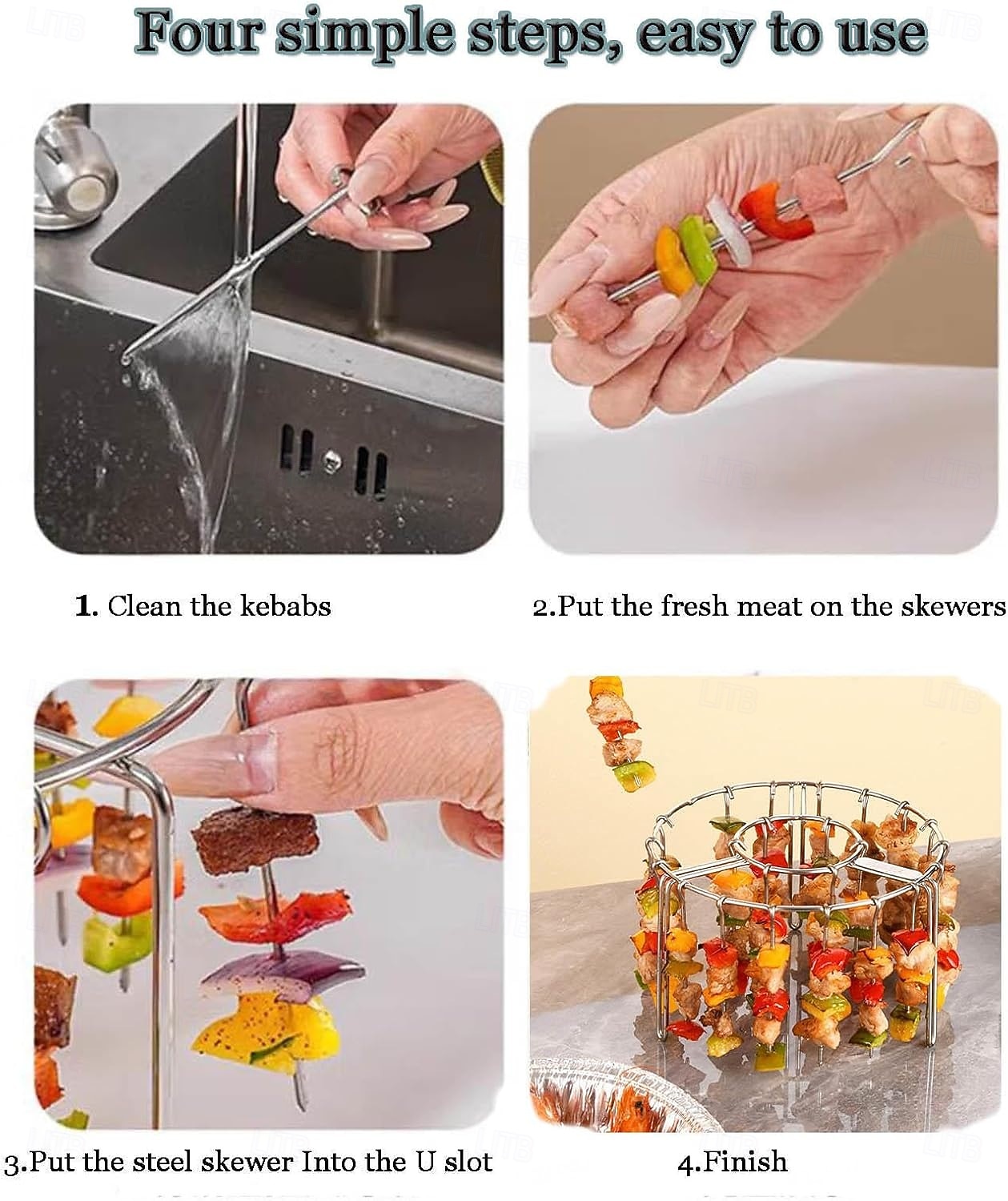 Four simple steps, easy to use

1. Clean the kebabs

2.Put the fresh meat on the skewers

3.Put the steel skewer Into the U slot

4.Finish